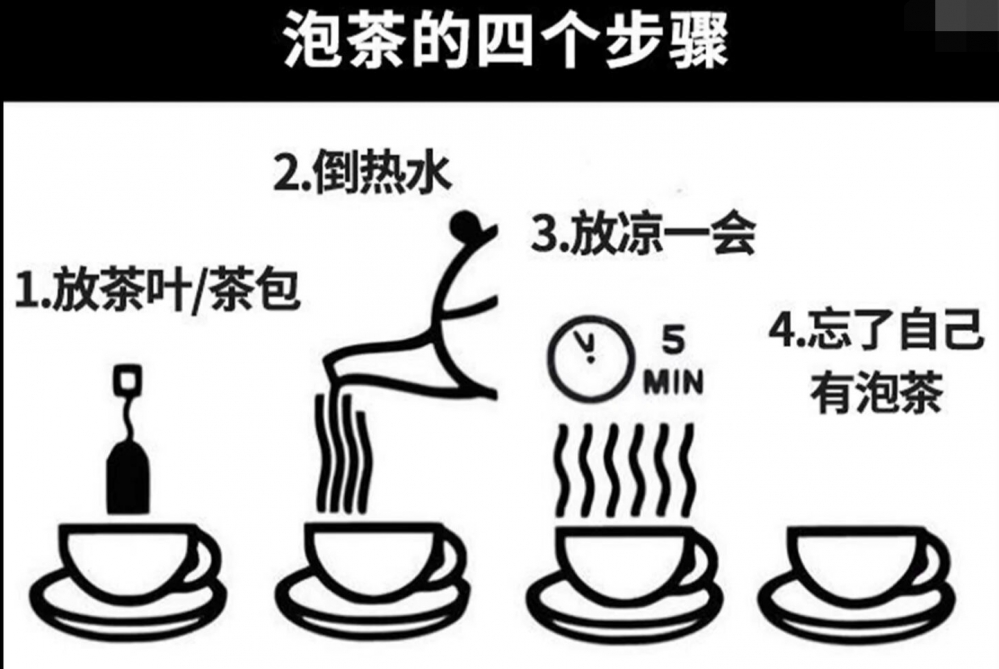 泡茶的四个步骤

1.放茶叶/茶包

2.倒热水

3.放凉一会

5 MIN

4.忘了自己有泡茶