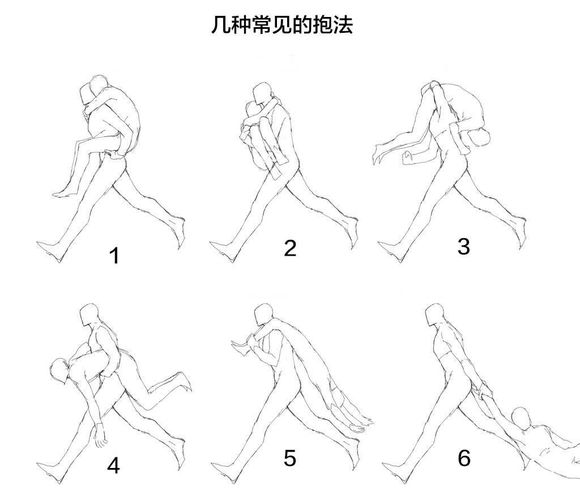 几种常见的抱法

1

2

3

4

5

6