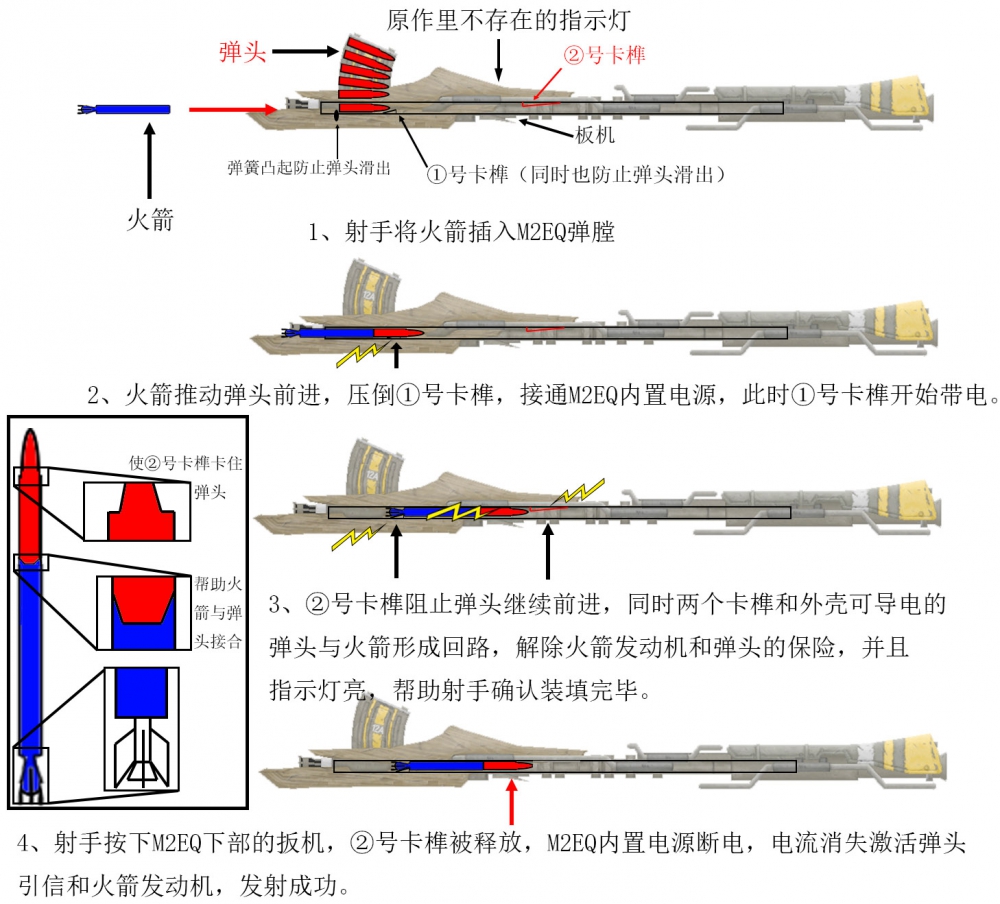 原作里不存在的指示灯

弹头

②号卡榫

板机

弹簧凸起防止弹头滑出

①号卡榫（同时也防止弹头滑出）

火箭

1、射手将火箭插入M2EQ弹膛

2、火箭推动弹头前进，压倒①号卡榫，接通M2EQ内置电源，此时①号卡榫开始带电。

使②号卡榫卡住弹头

帮助火箭与弹头接合

3、②号卡榫阻止弹头继续前进，同时两个卡榫和外壳可导电的弹头与火箭形成回路，解除火箭发动机和弹头的保险，并且指示灯亮，帮助射手确认装填完毕。

4、射手按下M2EQ下部的扳机，②号卡榫被释放，M2EQ内置电源断电，电流消失激活弹头引信和火箭发动机，发射成功。