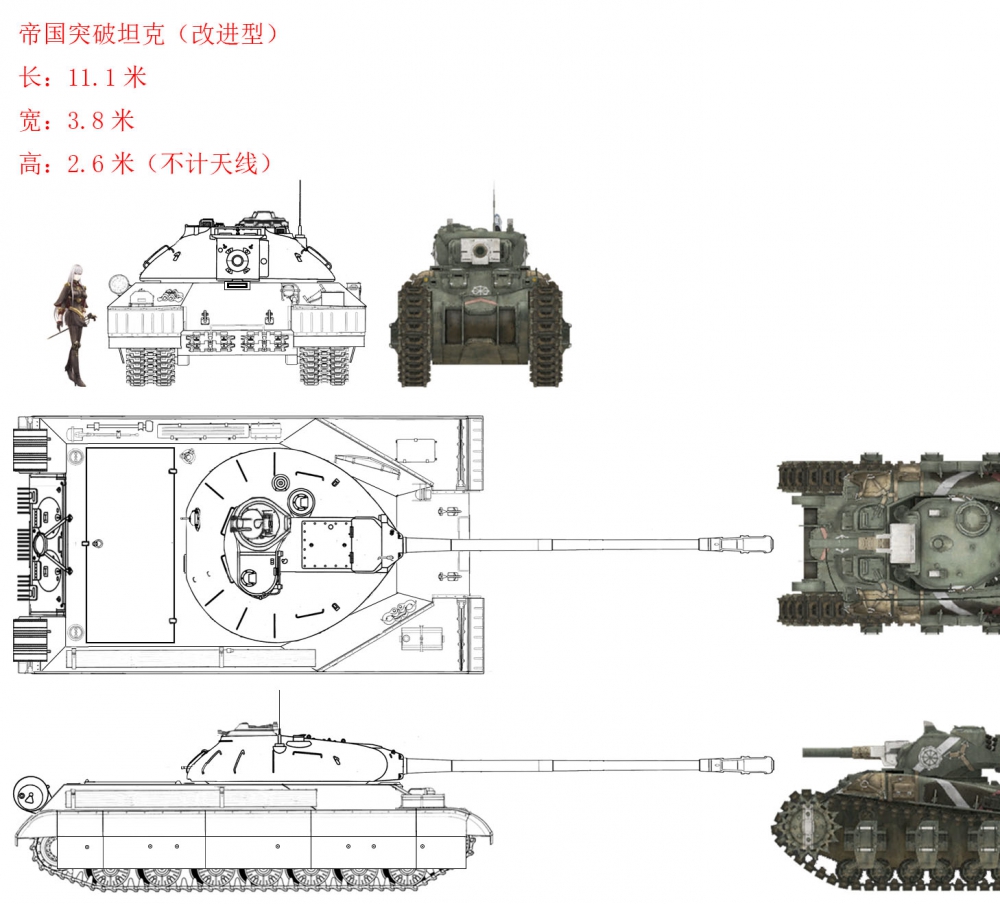 帝国突破坦克（改进型）
长：11.1 米
宽：3.8 米
高：2.6 米（不计天线）