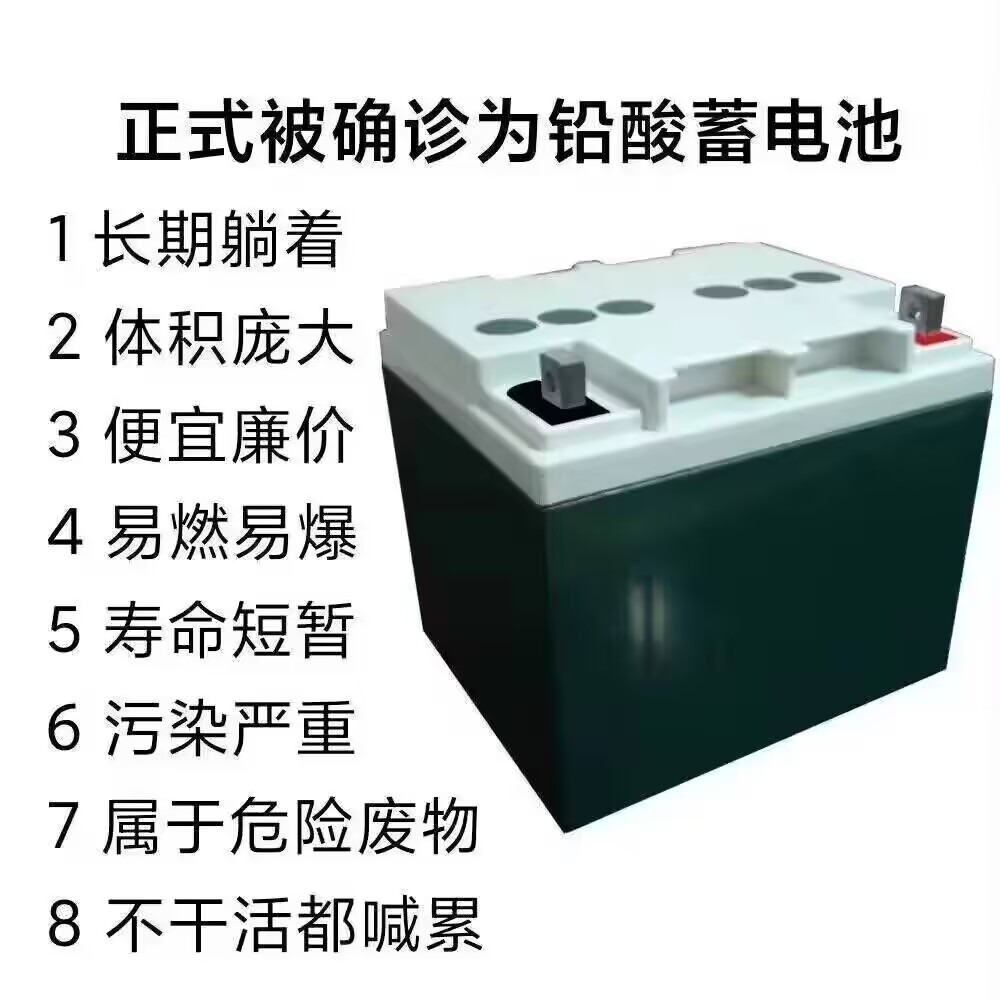 正式被确诊为铅酸蓄电池

1 长期躺着
2 体积庞大
3 便宜廉价
4 易燃易爆
5 寿命短暂
6 污染严重
7 属于危险废物
8 不干活都喊累